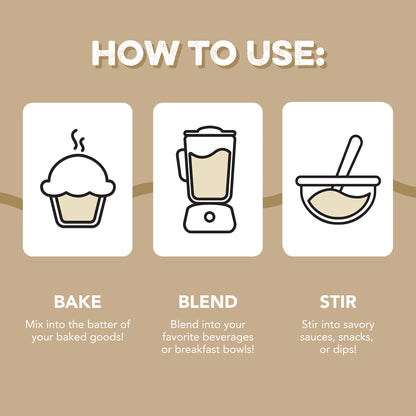 HOW TO USE:

BAKE
Mix into the batter of your baked goods!

BLEND
Blend into your favorite beverages or breakfast bowls!

STIR
Stir into savory sauces, snacks, or dips!